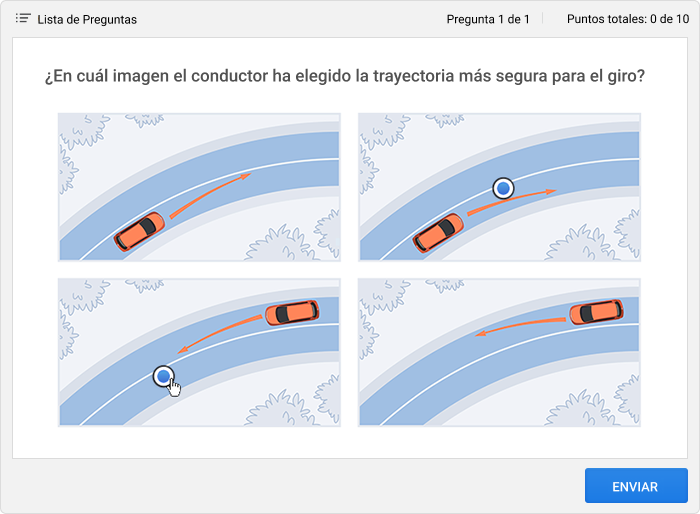 Lista de Preguntas

Pregunta 1 de 1

Puntos totales: 0 de 10

¿En cuál imagen el conductor ha elegido la trayectoria más segura para el giro?

ENVIAR